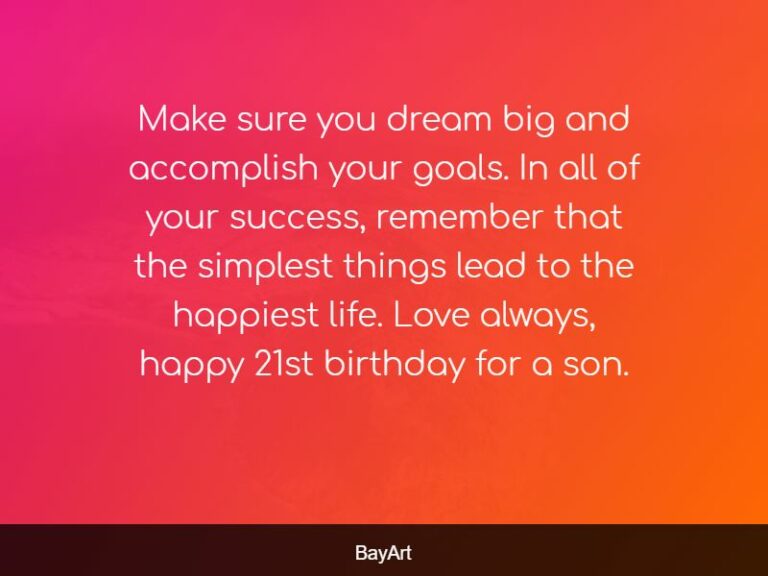 Make sure you dream big and accomplish your goals. In all of your success, remember that the simplest things lead to the happiest life. Love always, happy 21st birthday for a son.

BayArt