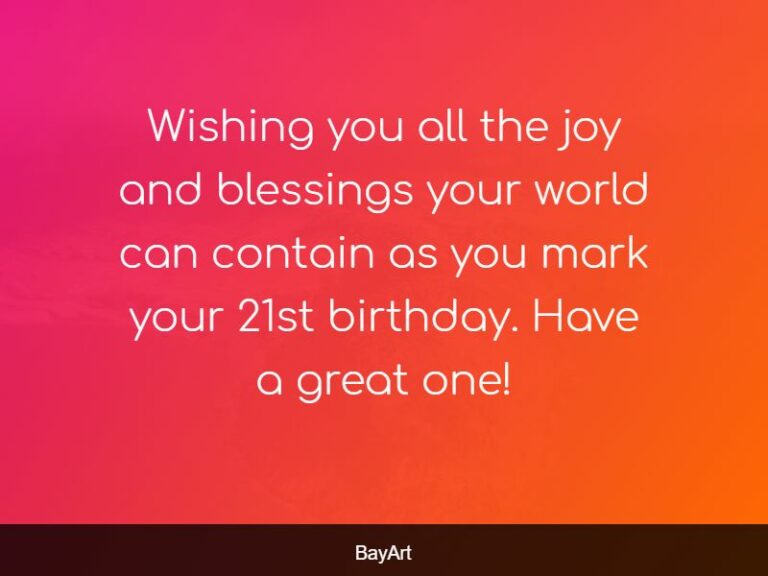 Wishing you all the joy and blessings your world can contain as you mark your 21st birthday. Have a great one!

BayArt