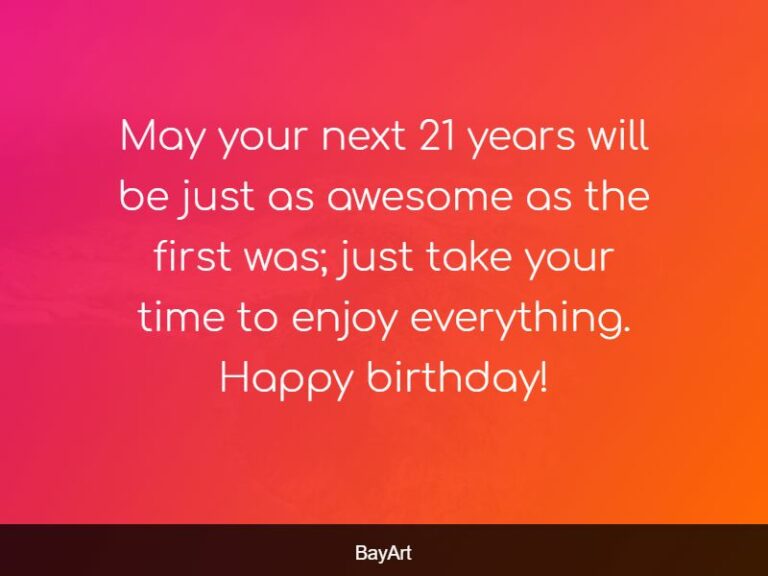 May your next 21 years will be just as awesome as the first was; just take your time to enjoy everything. Happy birthday!

BayArt