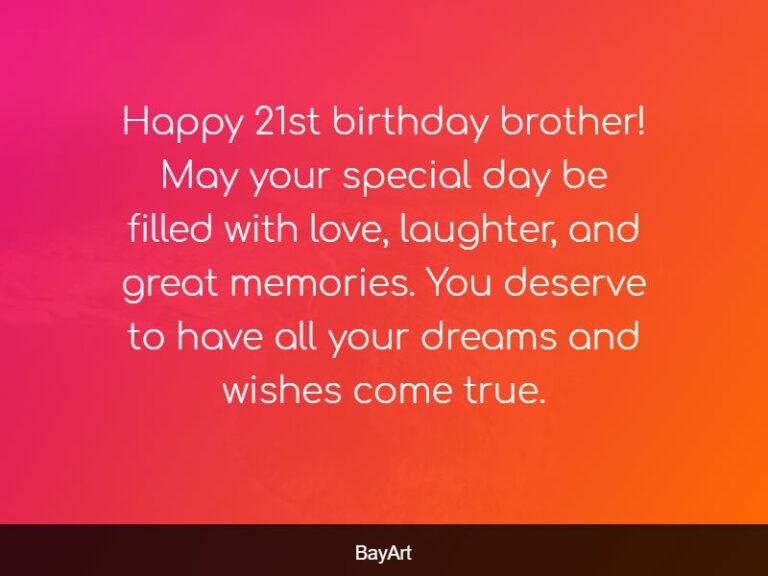 Happy 21st birthday brother! May your special day be filled with love, laughter, and great memories. You deserve to have all your dreams and wishes come true.

BayArt