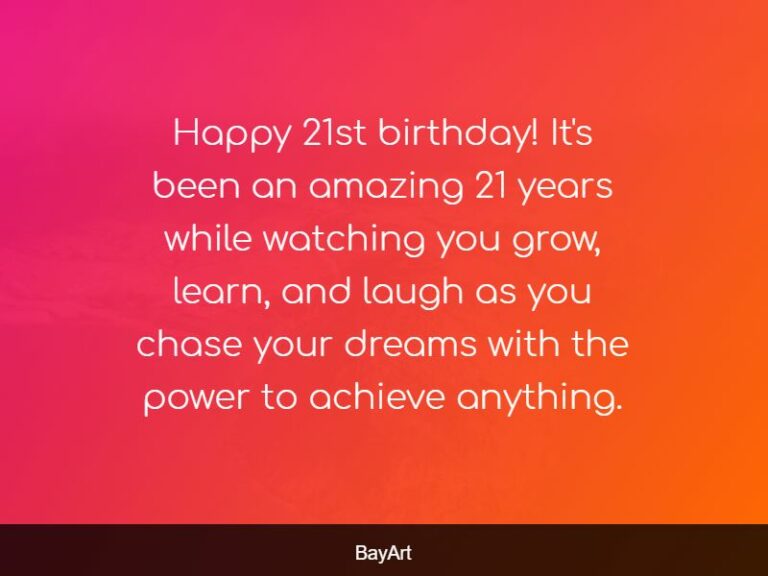 Happy 21st birthday! It's been an amazing 21 years while watching you grow, learn, and laugh as you chase your dreams with the power to achieve anything.

BayArt