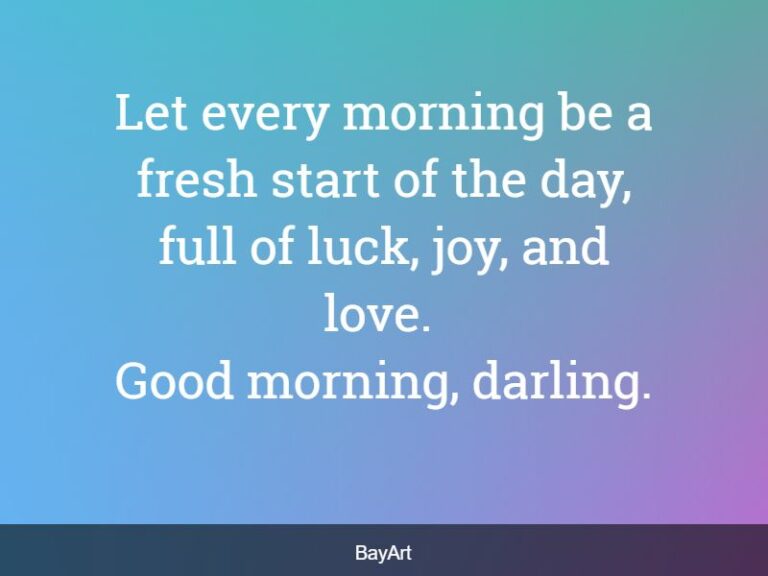 Let every morning be a fresh start of the day, full of luck, joy, and love.
Good morning, darling.

BayArt